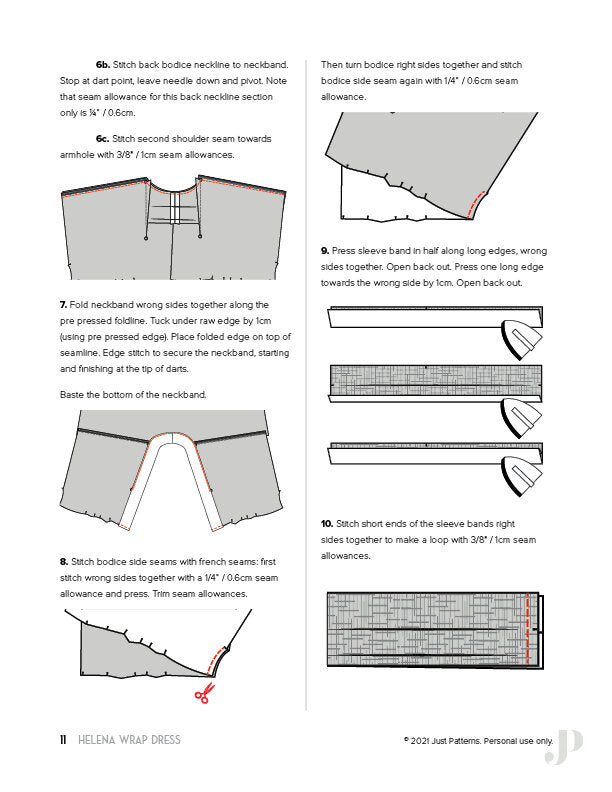 **6b.** Stitch back bodice neckline to neckband. Stop at dart point, leave needle down and pivot. Note that seam allowance for this back neckline section only is ¼" / 0.6cm.

**6c.** Stitch second shoulder seam towards armhole with 3/8" / 1cm seam allowances.

**7.** Fold neckband wrong sides together along the pre pressed foldline. Tuck under raw edge by 1cm (using pre pressed edge). Place folded edge on top of seamline. Edge stitch to secure the neckband, starting and finishing at the tip of darts.

Baste the bottom of the neckband.

**8.** Stitch bodice side seams with french seams: first stitch wrong sides together with a 1/4" / 0.6cm seam allowance and press. Trim seam allowances.

Then turn bodice right sides together and stitch bodice side seam again with 1/4" / 0.6cm seam allowance.

**9.** Press sleeve band in half along long edges, wrong sides together. Open back out. Press one long edge towards the wrong side by 1cm. Open back out.

**10.** Stitch short ends of the sleeve bands right sides together to make a loop with 3/8" / 1cm seam allowances.

11 HELENA WRAP DRESS

© 2021 Just Patterns. Personal use only.

JP