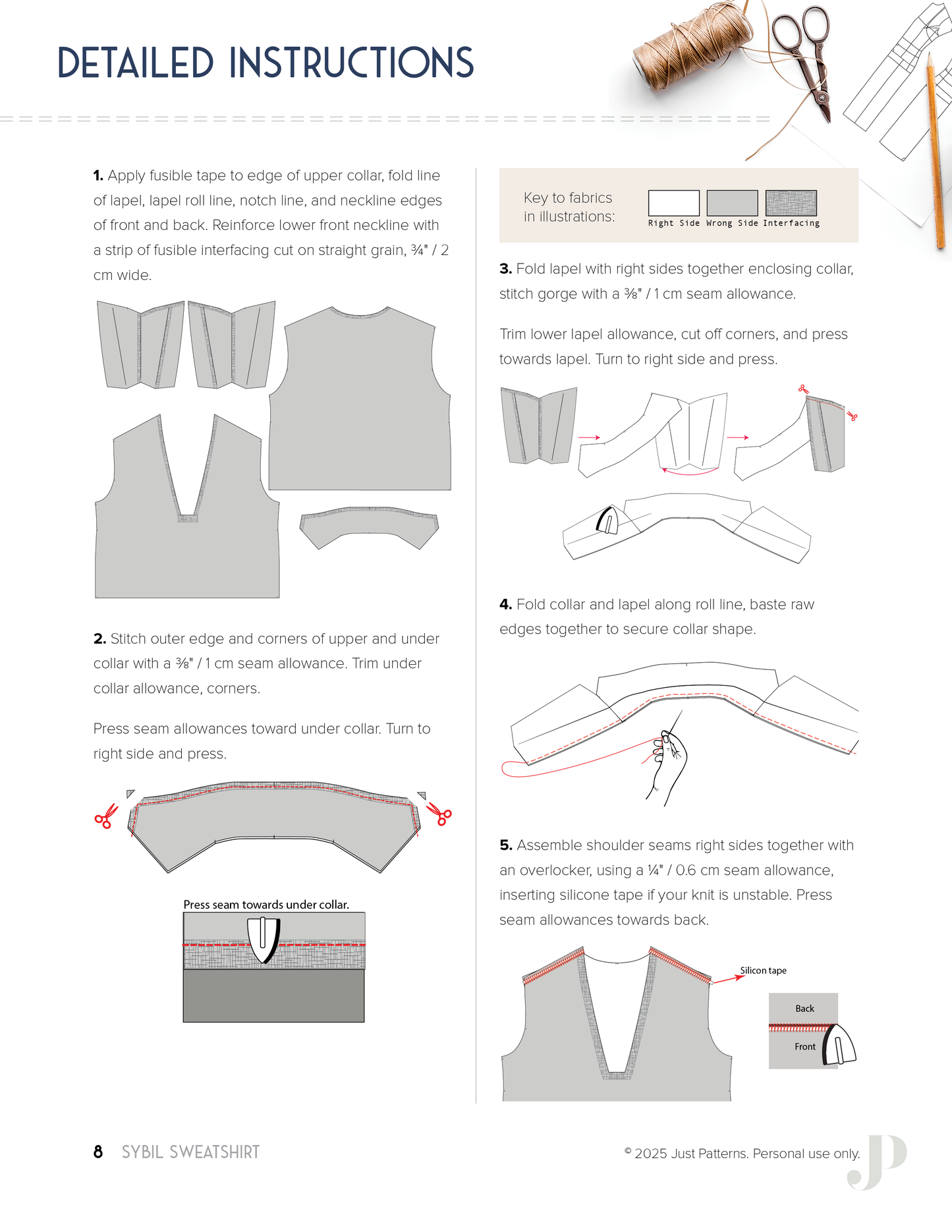 DETAILED INSTRUCTIONS

1. Apply fusible tape to edge of upper collar, fold line of lapel, lapel roll line, notch line, and neckline edges of front and back. Reinforce lower front neckline with a strip of fusible interfacing cut on straight grain, ¾" / 2 cm wide.

2. Stitch outer edge and corners of upper and under collar with a ⅜" / 1 cm seam allowance. Trim under collar allowance, corners.

Press seam allowances toward under collar. Turn to right side and press.

Press seam towards under collar.

Key to fabrics in illustrations:

Right Side Wrong Side Interfacing

3. Fold lapel with right sides together enclosing collar, stitch gorge with a ⅜" / 1 cm seam allowance.

Trim lower lapel allowance, cut off corners, and press towards lapel. Turn to right side and press.

4. Fold collar and lapel along roll line, baste raw edges together to secure collar shape.

5. Assemble shoulder seams right sides together with an overlocker, using a ¼" / 0.6 cm seam allowance, inserting silicone tape if your knit is unstable. Press seam allowances towards back.

Silicon tape

Back

Front

8 SYBIL SWEATSHIRT

© 2025 Just Patterns. Personal use only.

JP